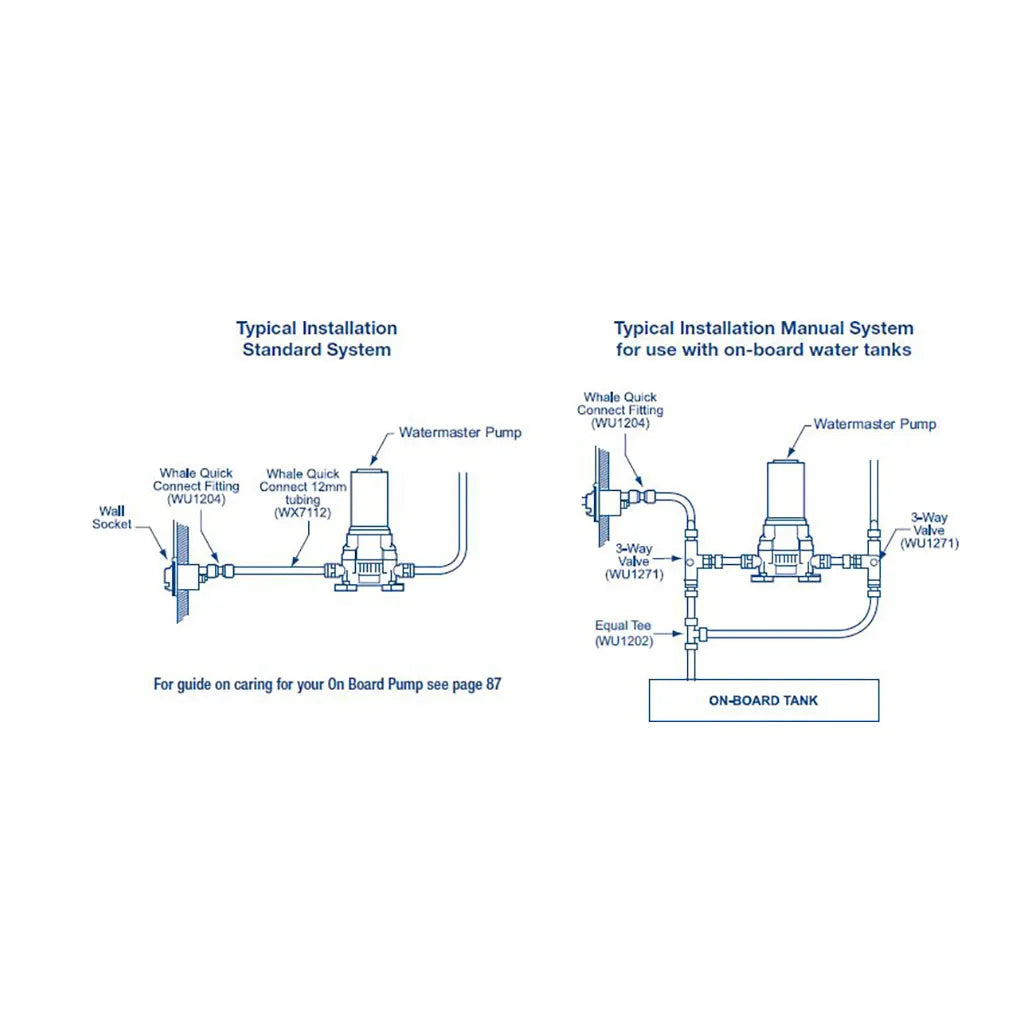 Typical Installation
Standard System

Watermaster Pump

Whale Quick Connect Fitting (WU1204)

Whale Quick Connect 12mm tubing (WX7112)

Wall Socket

For guide on caring for your On Board Pump see page 87

Typical Installation Manual System
for use with on-board water tanks

Whale Quick Connect Fitting (WU1204)

Watermaster Pump

3-Way Valve (WU1271)

3-Way Valve (WU1271)

Equal Tee (WU1202)

ON-BOARD TANK